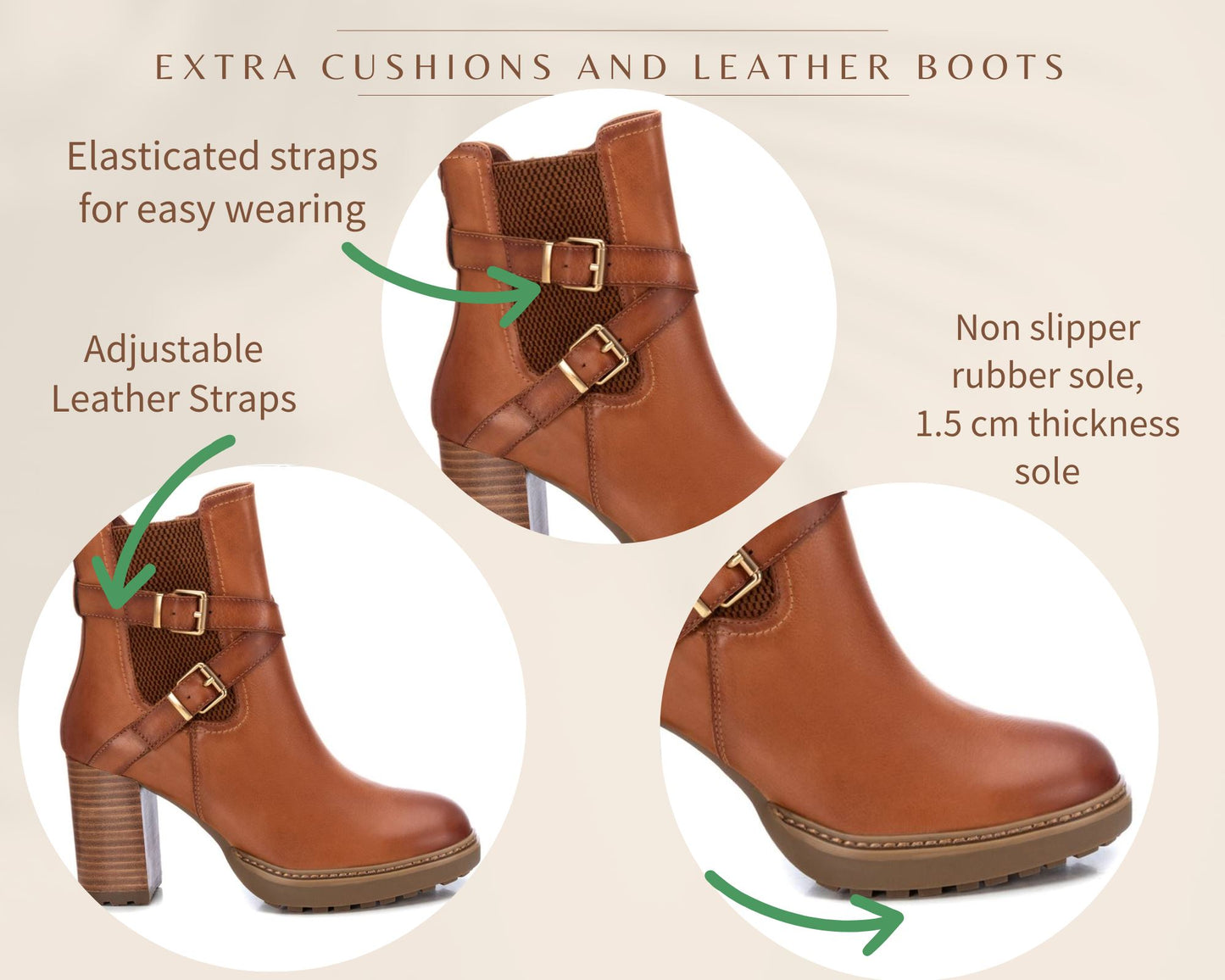 EXTRA CUSHIONS AND LEATHER BOOTS

Elasticated straps for easy wearing

Adjustable Leather Straps

Non slipper rubber sole, 1.5 cm thickness sole