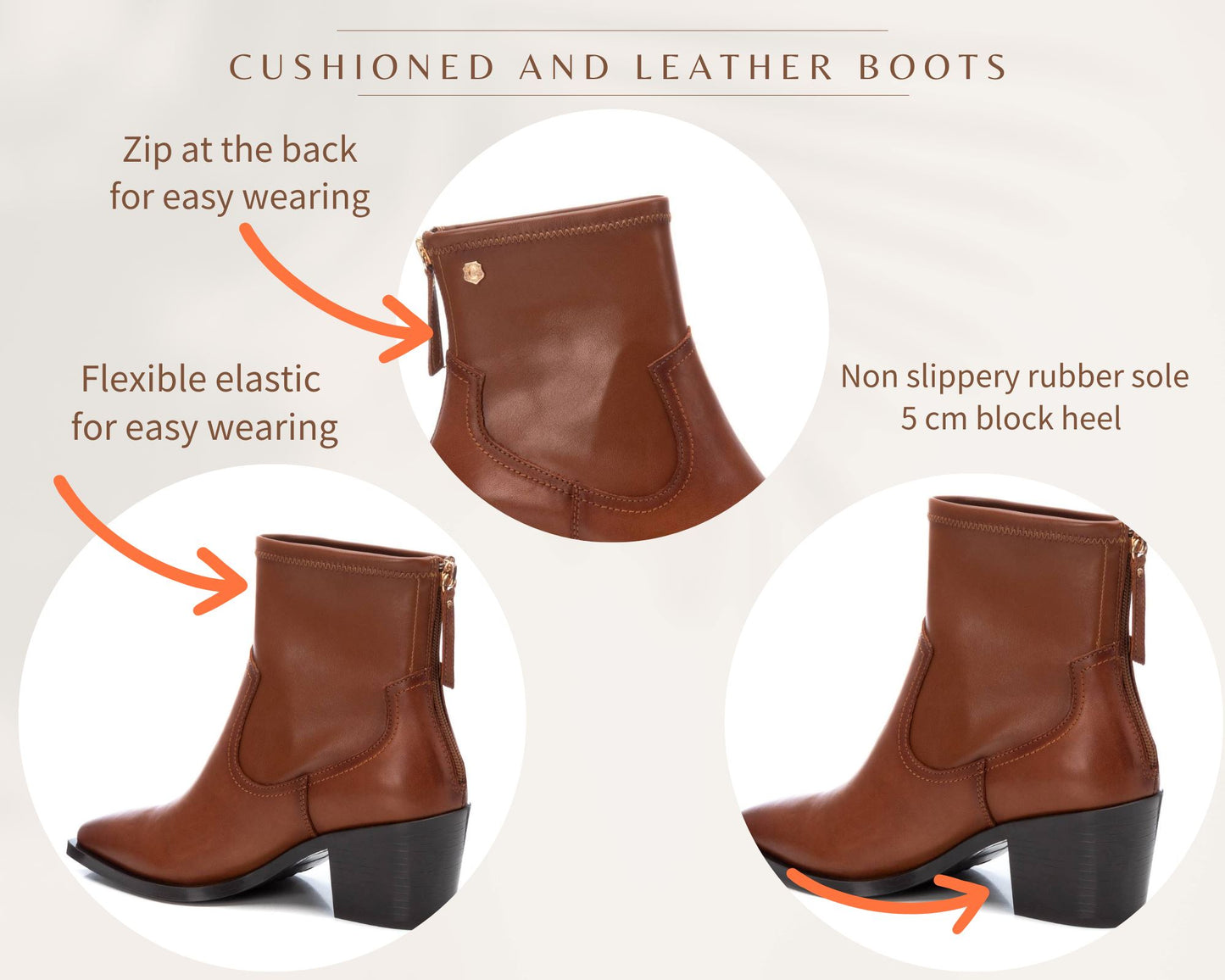 CUSHIONED AND LEATHER BOOTS

Zip at the back
for easy wearing

Flexible elastic
for easy wearing

Non slippery rubber sole
5 cm block heel