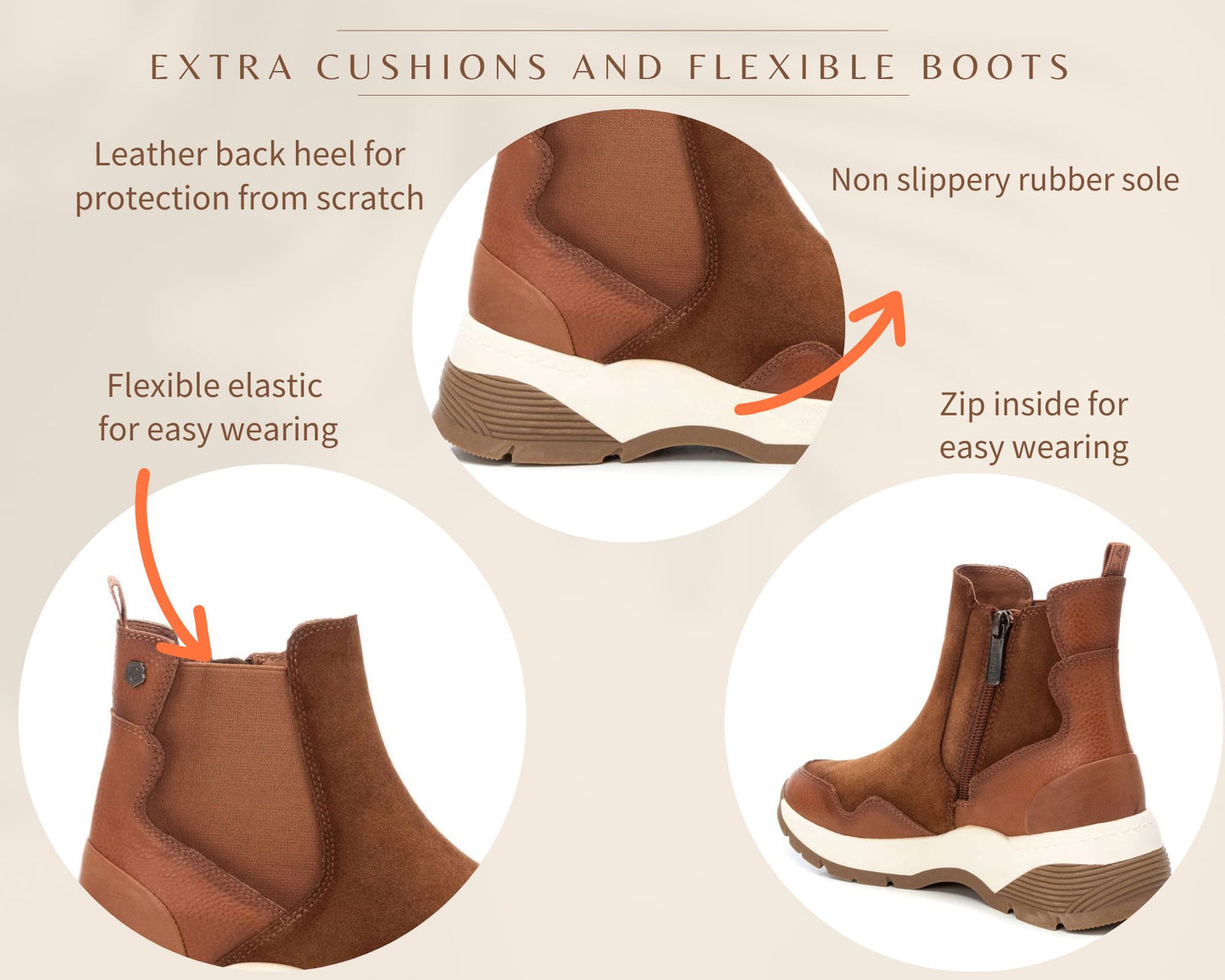 EXTRA CUSHIONS AND FLEXIBLE BOOTS

Leather back heel for protection from scratch

Non slippery rubber sole

Flexible elastic for easy wearing

Zip inside for easy wearing